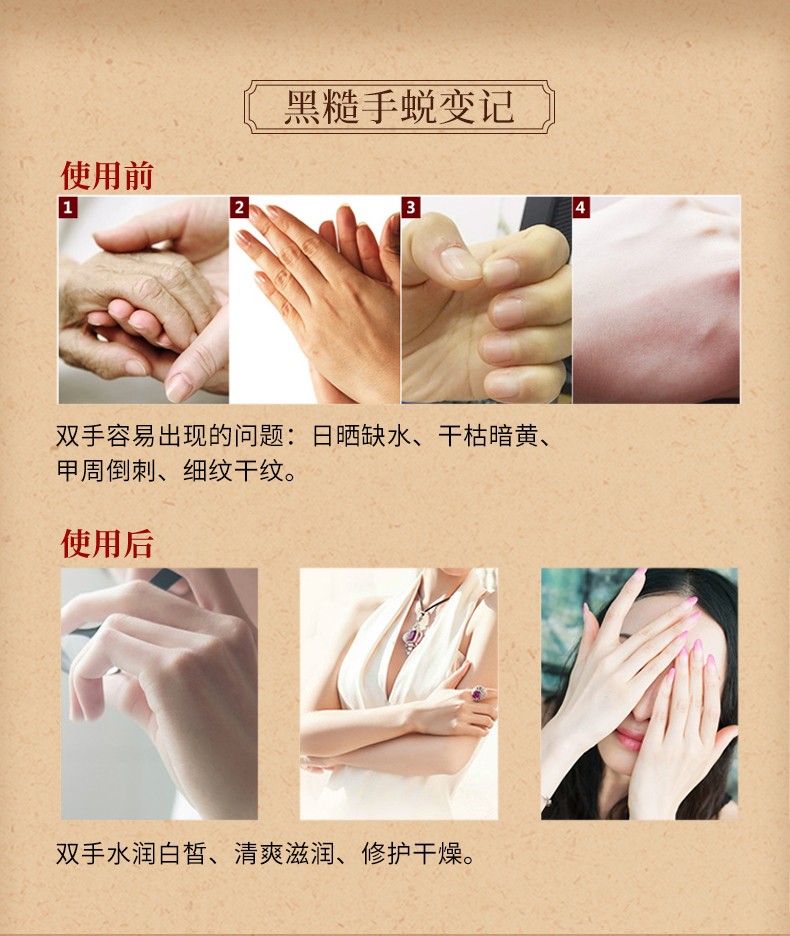 黑糙手蜕变记

使用前

1 2 3 4

双手容易出现的问题：日晒缺水、干枯暗黄、甲周倒刺、细纹干纹。

使用后

双手水润白皙、清爽滋润、修护干燥。